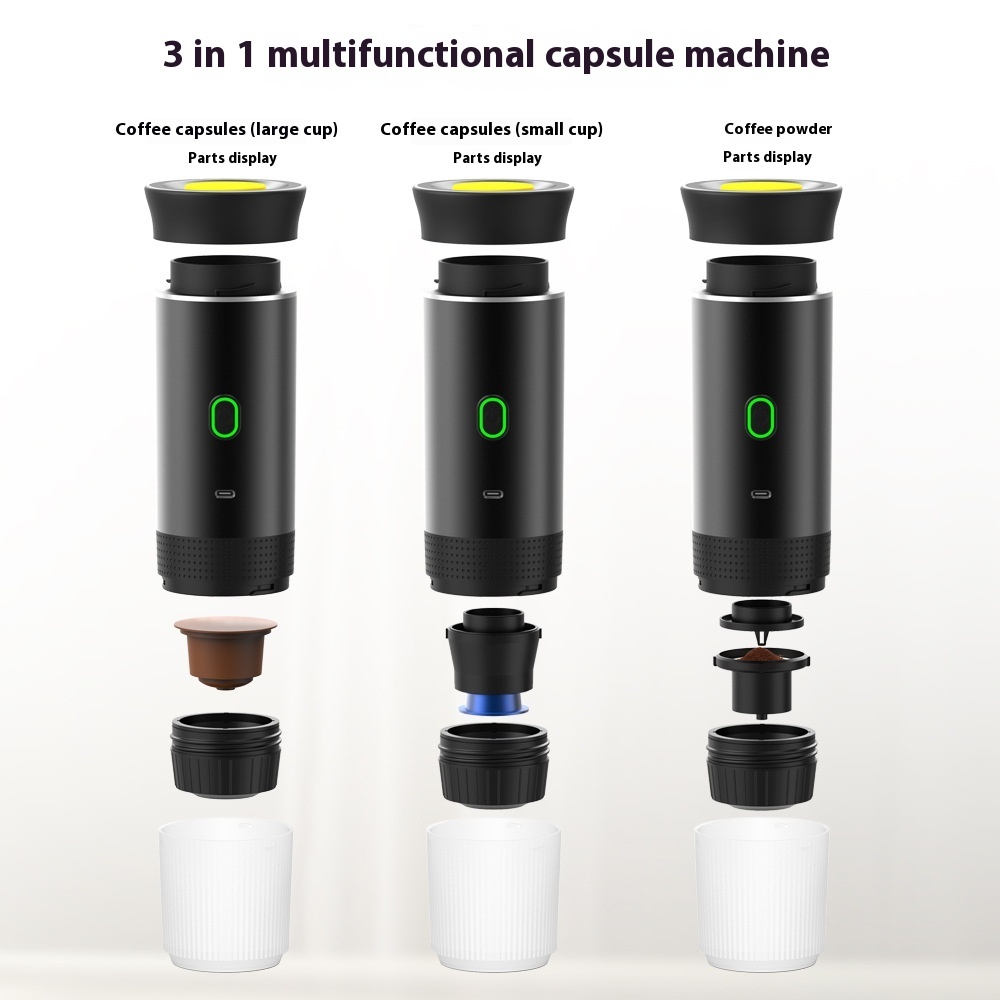 3 in 1 multifunctional capsule machine

Coffee capsules (large cup)
Parts display

Coffee capsules (small cup)
Parts display

Coffee powder
Parts display